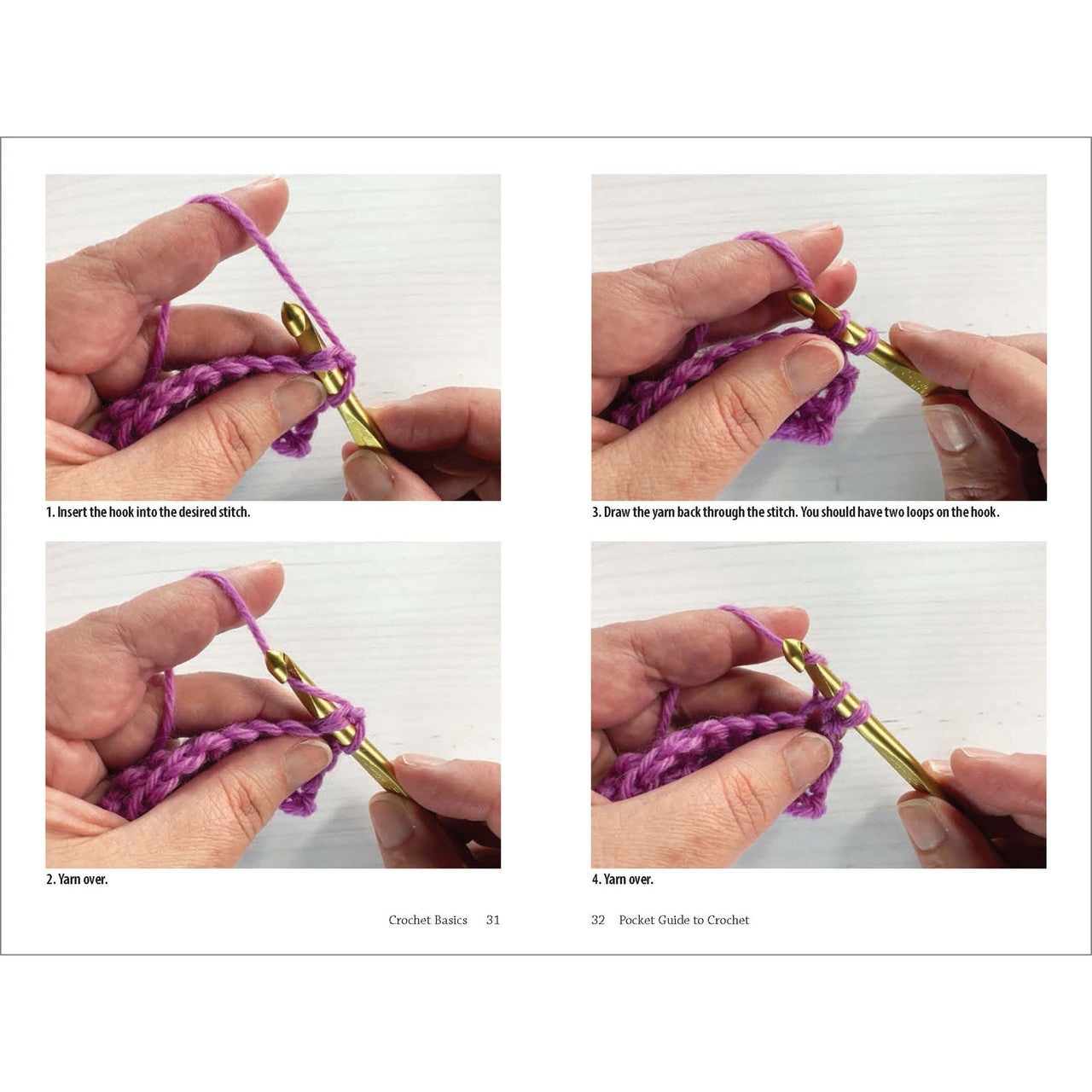 1. Insert the hook into the desired stitch.

2. Yarn over.

Crochet Basics 31

3. Draw the yarn back through the stitch. You should have two loops on the hook.

4. Yarn over.

32 Pocket Guide to Crochet